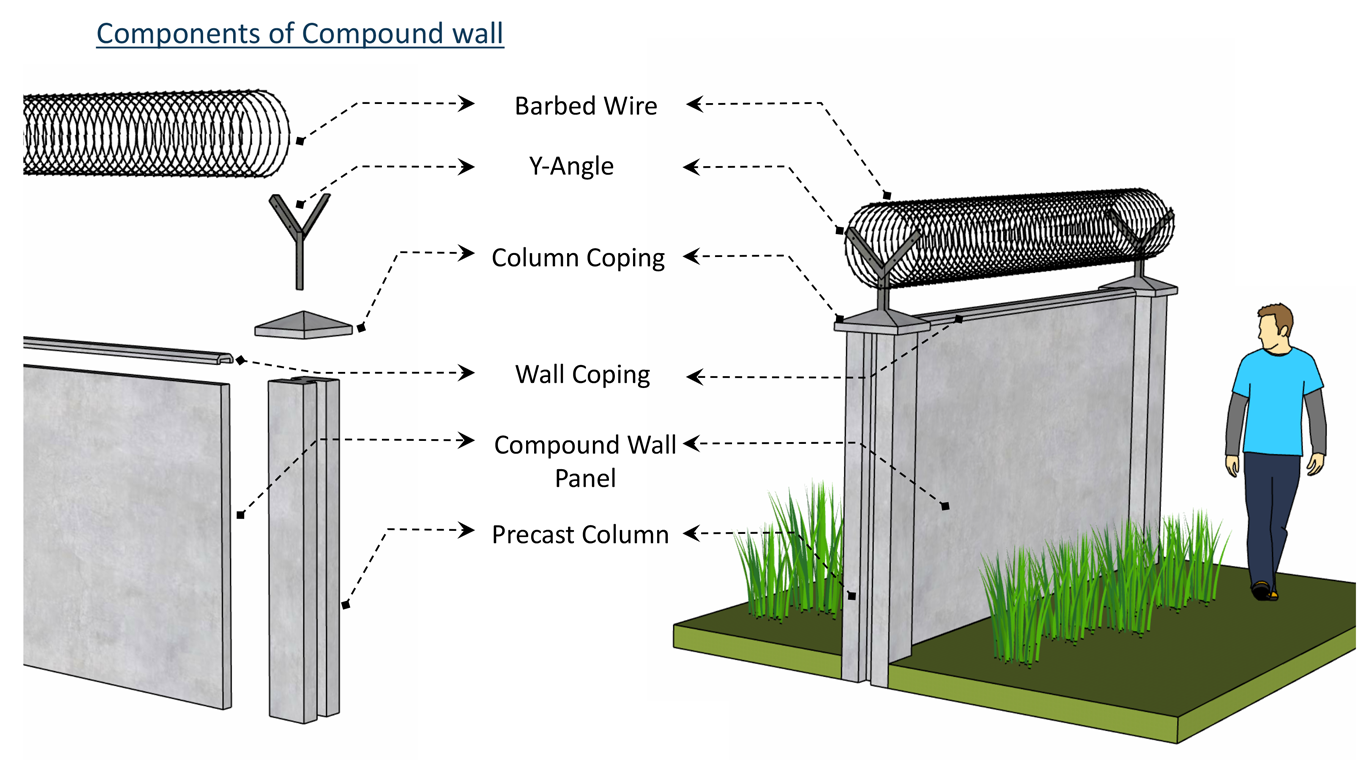 Components of Compound wall

Barbed Wire

Y-Angle

Column Coping

Wall Coping

Compound Wall Panel

Precast Column